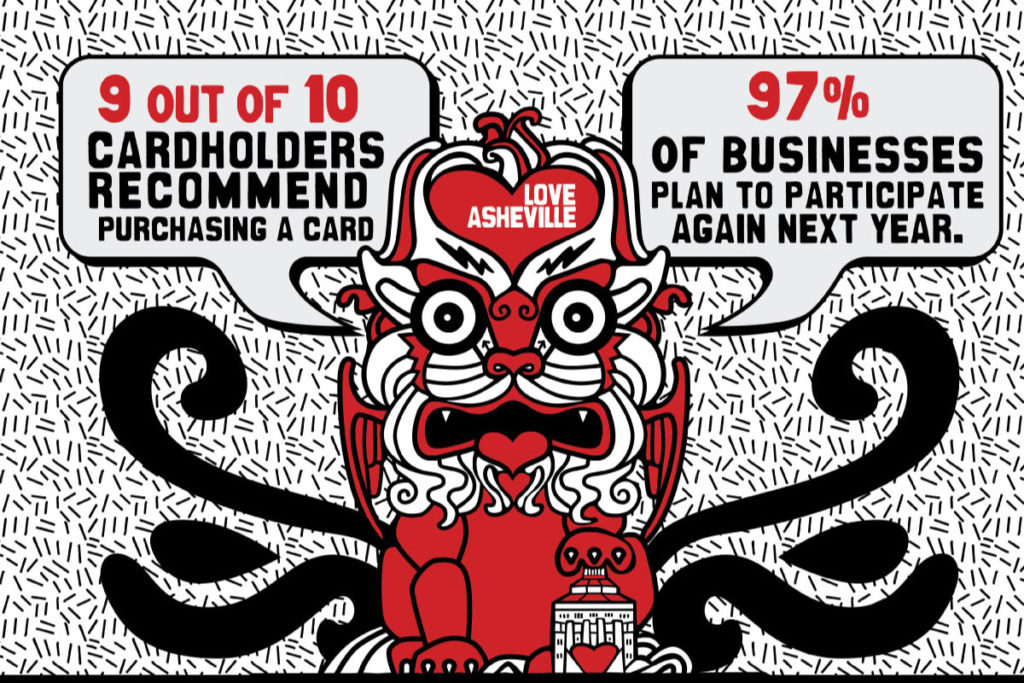 9 OUT OF 10
CARDHOLDERS RECOMMEND PURCHASING A CARD

LOVE ASHEVILLE

97%
OF BUSINESSES PLAN TO PARTICIPATE AGAIN NEXT YEAR.