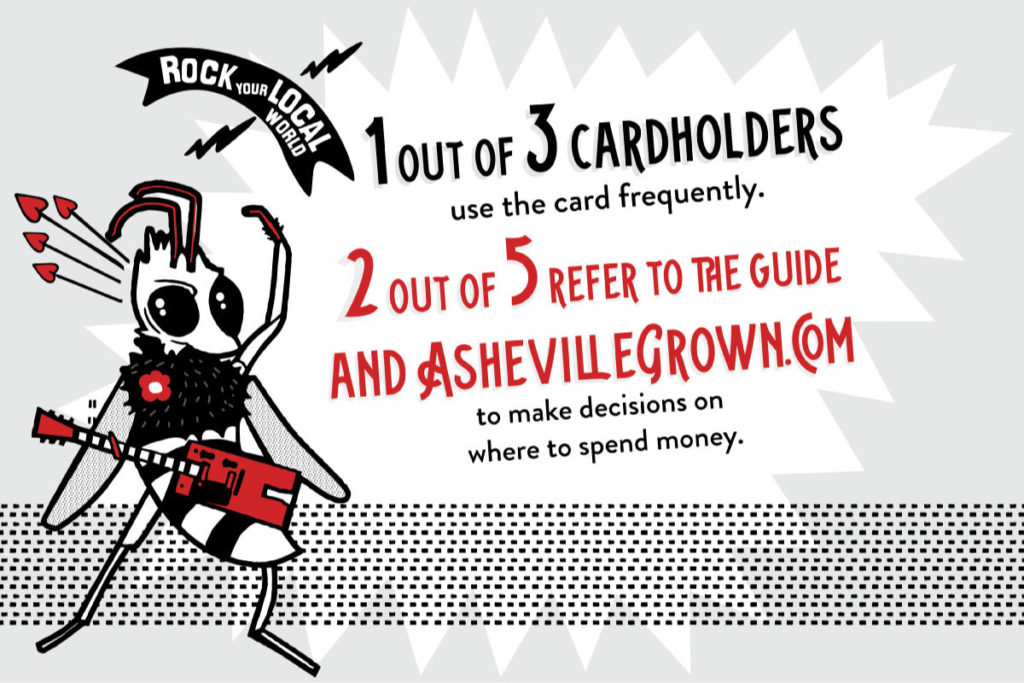 ROCK YOUR LOCAL WORLD

1 OUT OF 3 CARDHOLDERS
use the card frequently.

2 OUT OF 5 REFER TO THE GUIDE AND ASHEVILLEGROWN.COM
to make decisions on where to spend money.